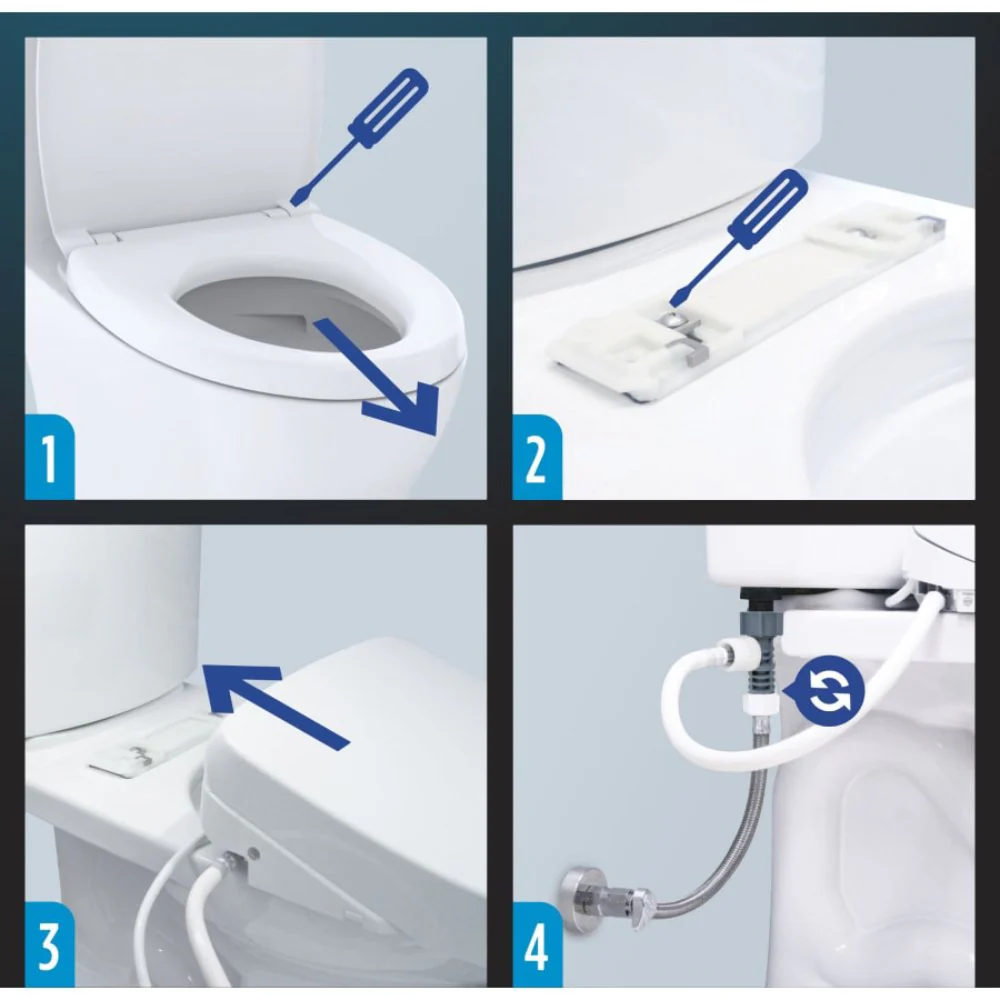 1

2

3

4